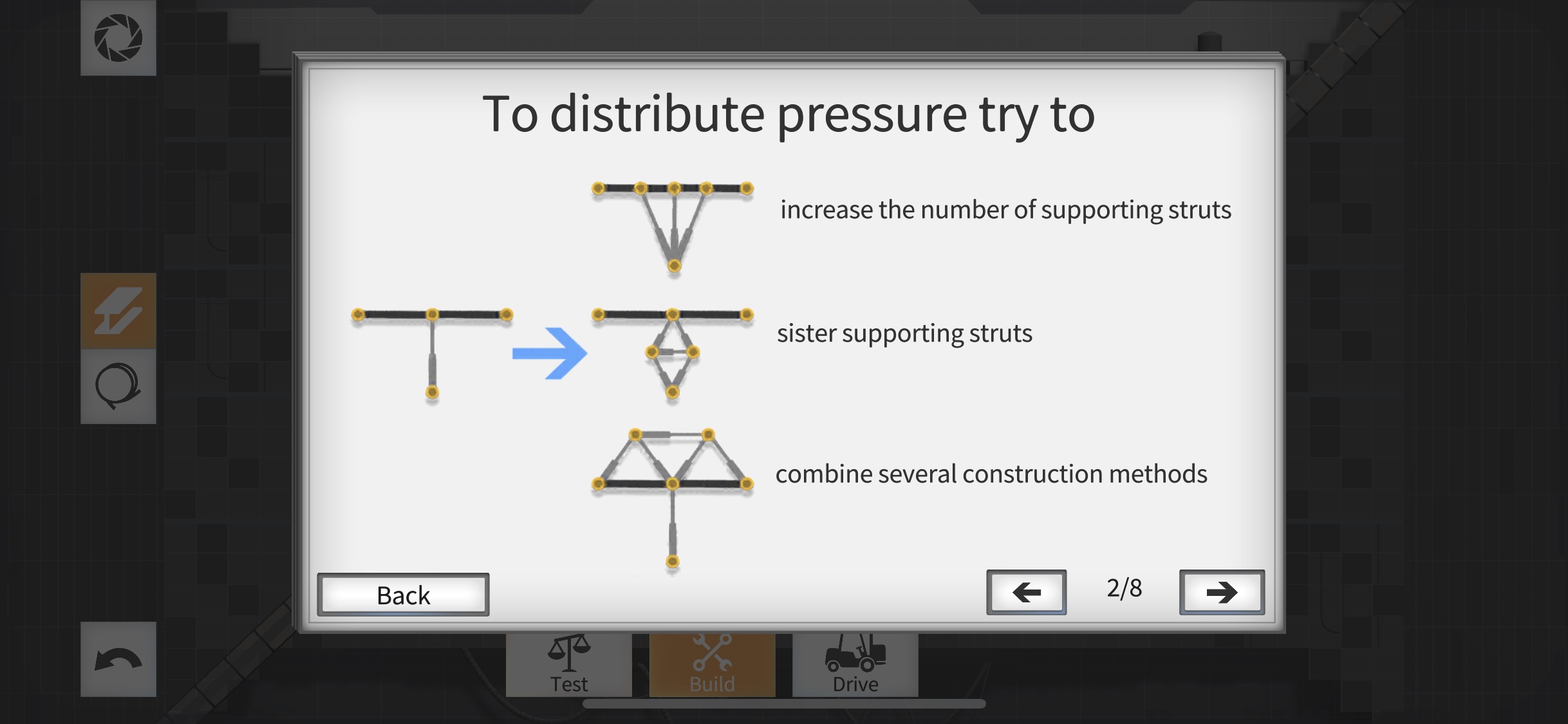 To distribute pressure try to

increase the number of supporting struts

sister supporting struts

combine several construction methods

Back

2/8

Test

Build

Drive