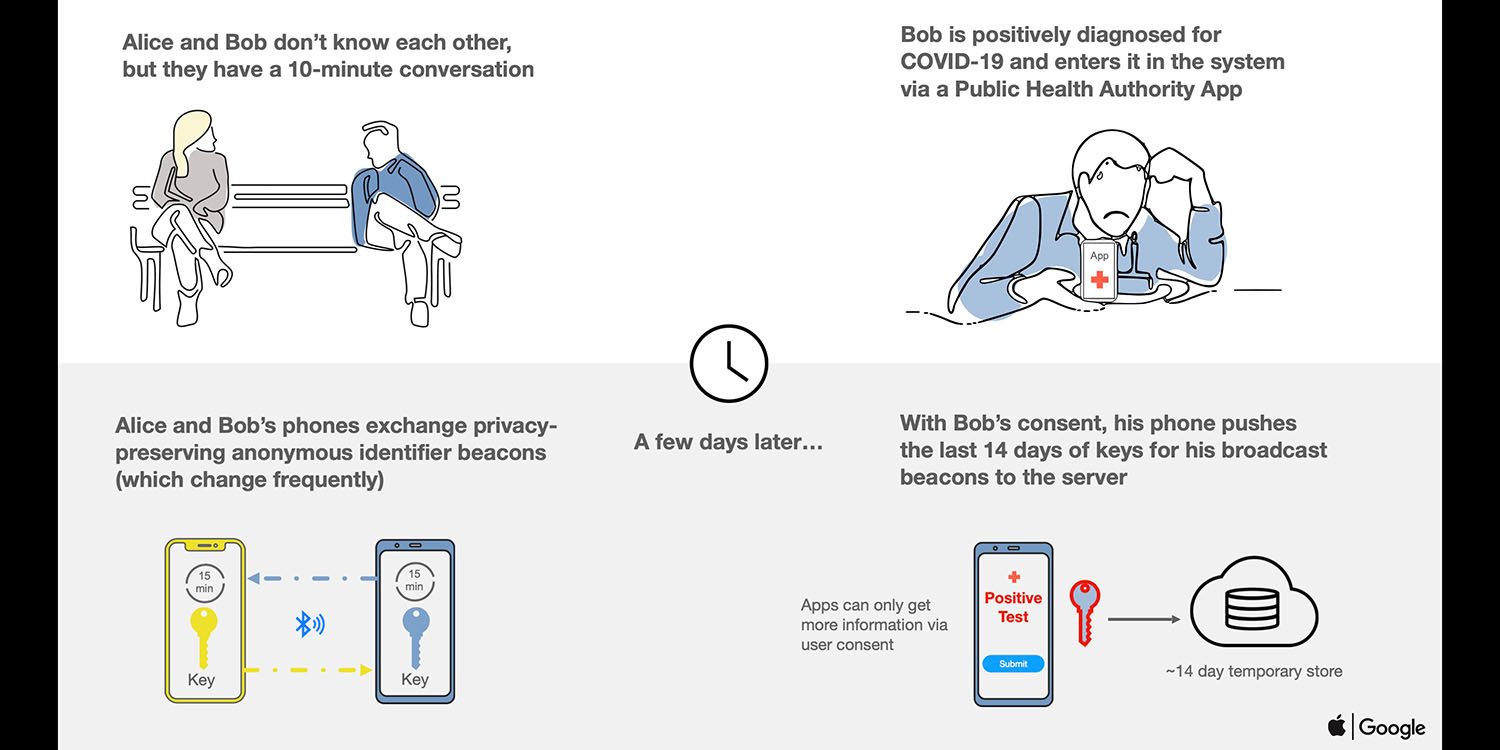 Alice and Bob don't know each other, but they have a 10-minute conversation

Bob is positively diagnosed for COVID-19 and enters it in the system via a Public Health Authority App

App

Alice and Bob's phones exchange privacy-preserving anonymous identifier beacons (which change frequently)

A few days later...

With Bob's consent, his phone pushes the last 14 days of keys for his broadcast beacons to the server

15 min

Key

15 min

Key

Apps can only get more information via user consent

Positive Test

Submit

~14 day temporary store

Google