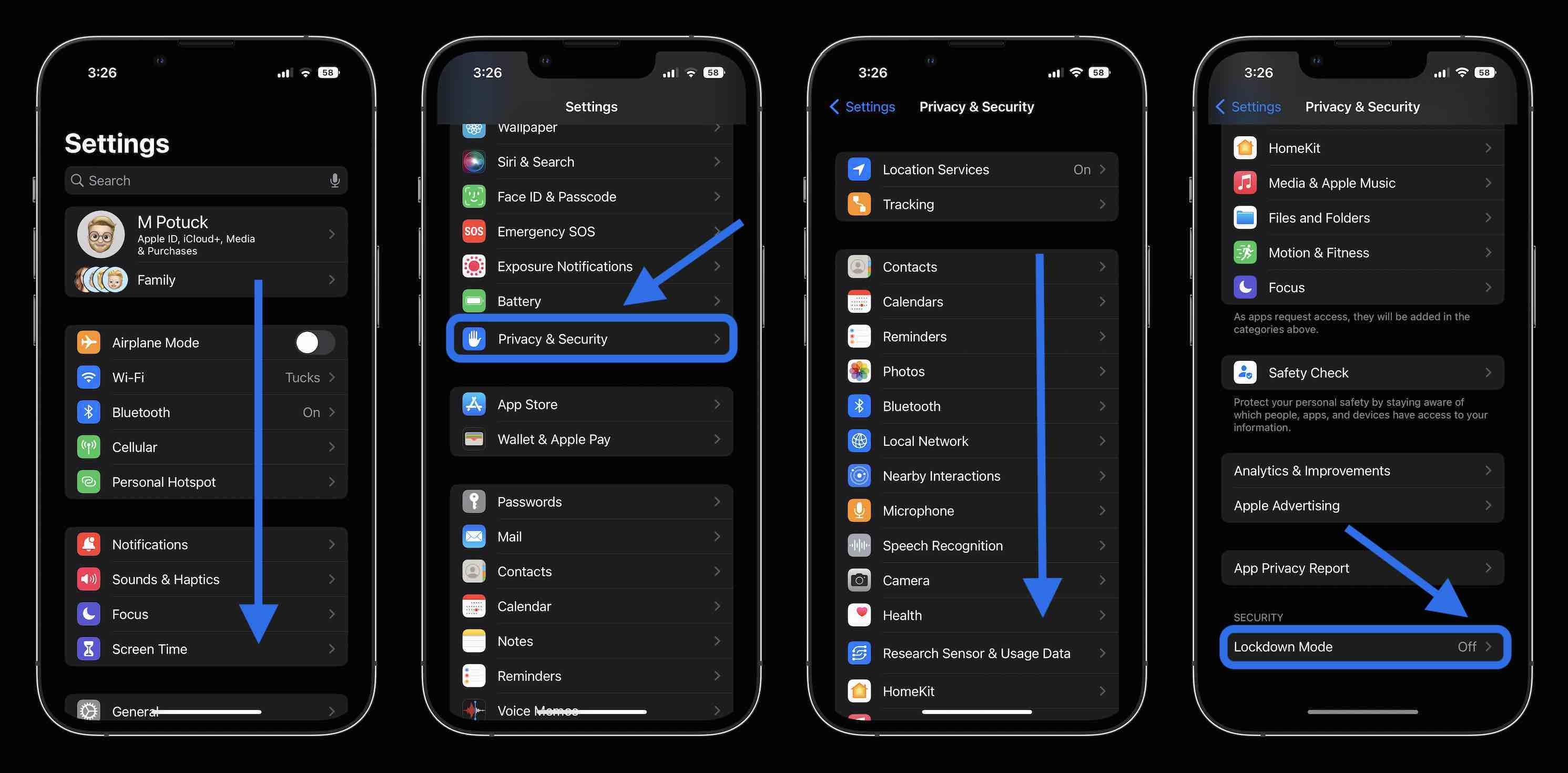 3:26 58

Settings

Search

M Potuck
Apple ID, iCloud+, Media & Purchases

Family

Airplane Mode

Wi-Fi Tucks

Bluetooth On

Cellular

Personal Hotspot

Notifications

Sounds & Haptics

Focus

Screen Time

General

3:26 58

Settings

Wallpaper

Siri & Search

Face ID & Passcode

SOS Emergency SOS

Exposure Notifications

Battery

Privacy & Security

App Store

Wallet & Apple Pay

Passwords

Mail

Contacts

Calendar

Notes

Reminders

Voice Memos

3:26 58

Settings Privacy & Security

Location Services On

Tracking

Contacts

Calendars

Reminders

Photos

Bluetooth

Local Network

Nearby Interactions

Microphone

Speech Recognition

Camera

Health

Research Sensor & Usage Data

HomeKit

3:26 58

Settings Privacy & Security

HomeKit

Media & Apple Music

Files and Folders

Motion & Fitness

Focus

As apps request access, they will be added in the categories above.

Safety Check

Protect your personal safety by staying aware of which people, apps, and devices have access to your information.

Analytics & Improvements

Apple Advertising

App Privacy Report

SECURITY

Lockdown Mode Off