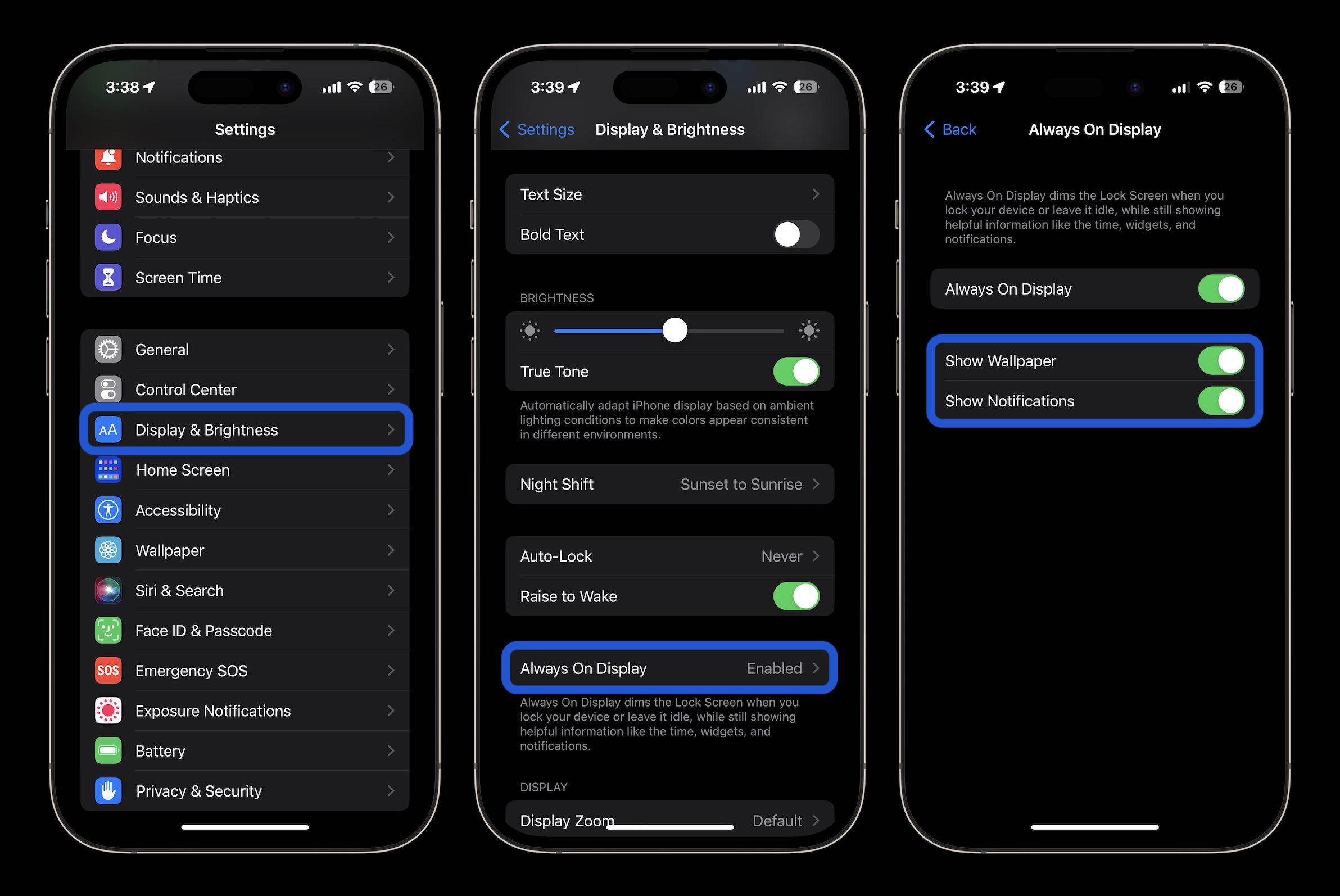 3:38 26

Settings

Notifications

Sounds & Haptics

Focus

Screen Time

General

Control Center

AA Display & Brightness

Home Screen

Accessibility

Wallpaper

Siri & Search

Face ID & Passcode

SOS Emergency SOS

Exposure Notifications

Battery

Privacy & Security

3:39 26

Settings Display & Brightness

Text Size

Bold Text

BRIGHTNESS

True Tone

Automatically adapt iPhone display based on ambient lighting conditions to make colors appear consistent in different environments.

Night Shift Sunset to Sunrise

Auto-Lock Never

Raise to Wake

Always On Display Enabled

Always On Display dims the Lock Screen when you lock your device or leave it idle, while still showing helpful information like the time, widgets, and notifications.

DISPLAY

Display Zoom Default

3:39 26

Back Always On Display

Always On Display dims the Lock Screen when you lock your device or leave it idle, while still showing helpful information like the time, widgets, and notifications.

Always On Display

Show Wallpaper

Show Notifications