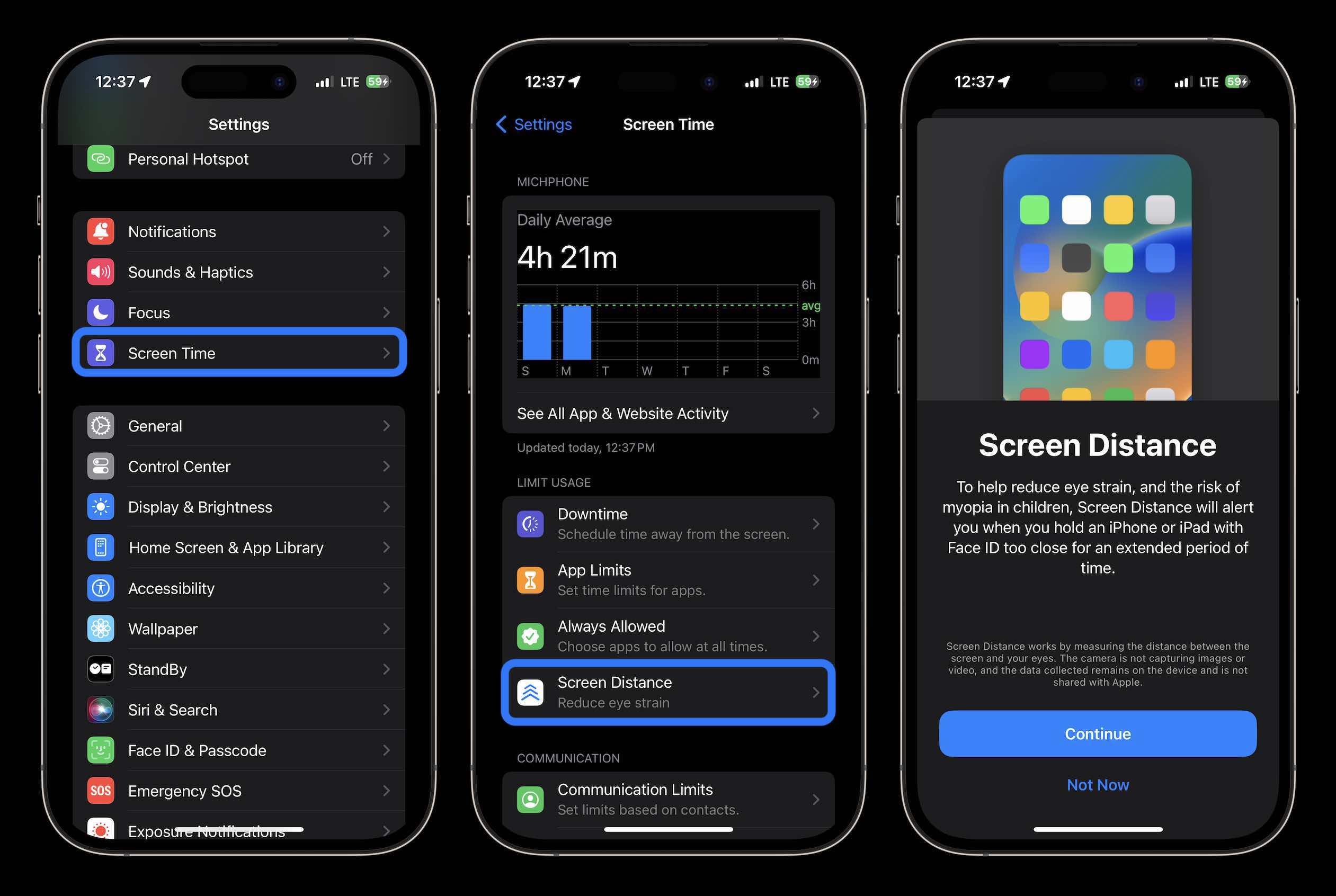 12:37 LTE 59

Settings

Personal Hotspot Off

Notifications

Sounds & Haptics

Focus

Screen Time

General

Control Center

Display & Brightness

Home Screen & App Library

Accessibility

Wallpaper

StandBy

Siri & Search

Face ID & Passcode

SOS Emergency SOS

Exposure Notifications

12:37 LTE 59

Settings Screen Time

MICHPHONE

Daily Average

4h 21m

6h
avg
3h
0m

S M T W T F S

See All App & Website Activity

Updated today, 12:37 PM

LIMIT USAGE

Downtime
Schedule time away from the screen.

App Limits
Set time limits for apps.

Always Allowed
Choose apps to allow at all times.

Screen Distance
Reduce eye strain

COMMUNICATION

Communication Limits
Set limits based on contacts.

12:37 LTE 59

Screen Distance

To help reduce eye strain, and the risk of myopia in children, Screen Distance will alert you when you hold an iPhone or iPad with Face ID too close for an extended period of time.

Screen Distance works by measuring the distance between the screen and your eyes. The camera is not capturing images or video, and the data collected remains on the device and is not shared with Apple.

Continue

Not Now