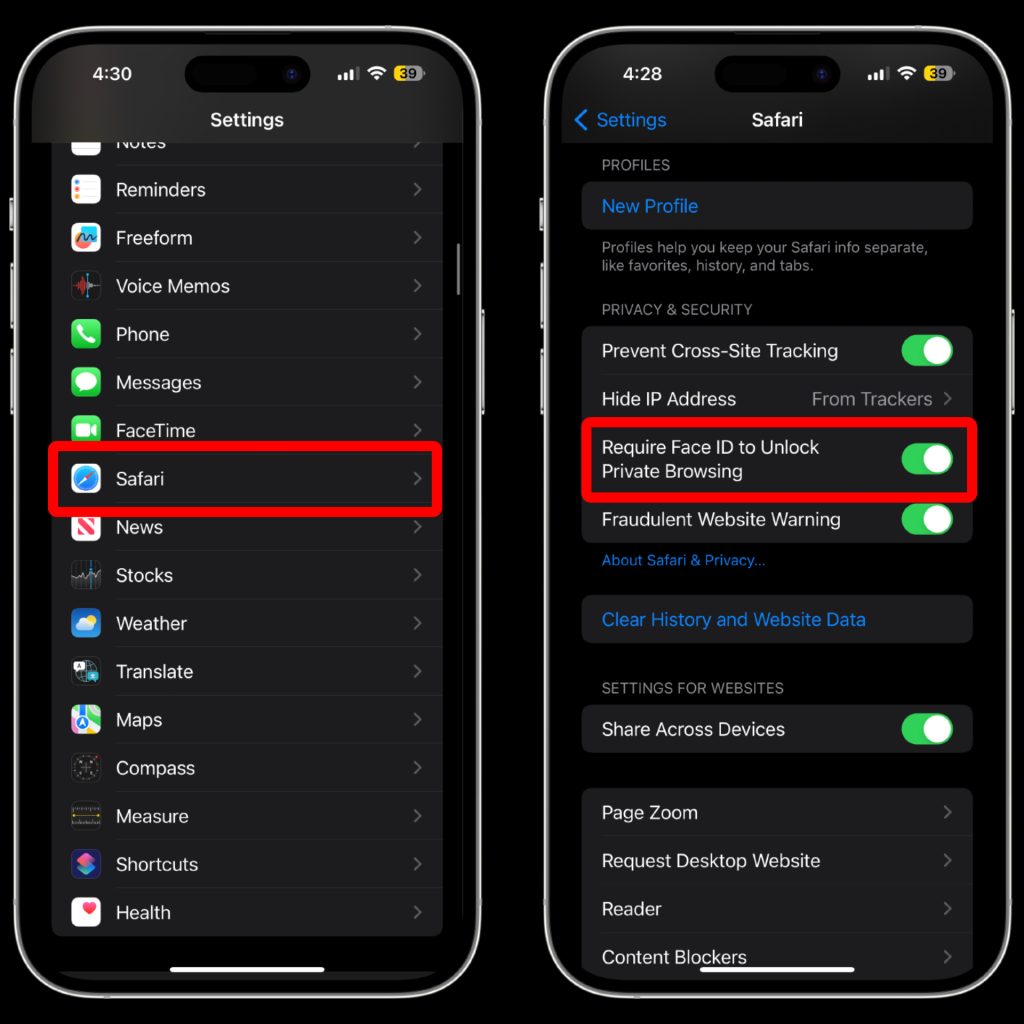 4:30
39
Settings
Notes
Reminders
Freeform
Voice Memos
Phone
Messages
FaceTime
Safari
News
Stocks
Weather
Translate
Maps
Compass
Measure
Shortcuts
Health

4:28
39
Settings
Safari
PROFILES
New Profile
Profiles help you keep your Safari info separate, like favorites, history, and tabs.
PRIVACY & SECURITY
Prevent Cross-Site Tracking
Hide IP Address
From Trackers
Require Face ID to Unlock Private Browsing
Fraudulent Website Warning
About Safari & Privacy...
Clear History and Website Data
SETTINGS FOR WEBSITES
Share Across Devices
Page Zoom
Request Desktop Website
Reader
Content Blockers